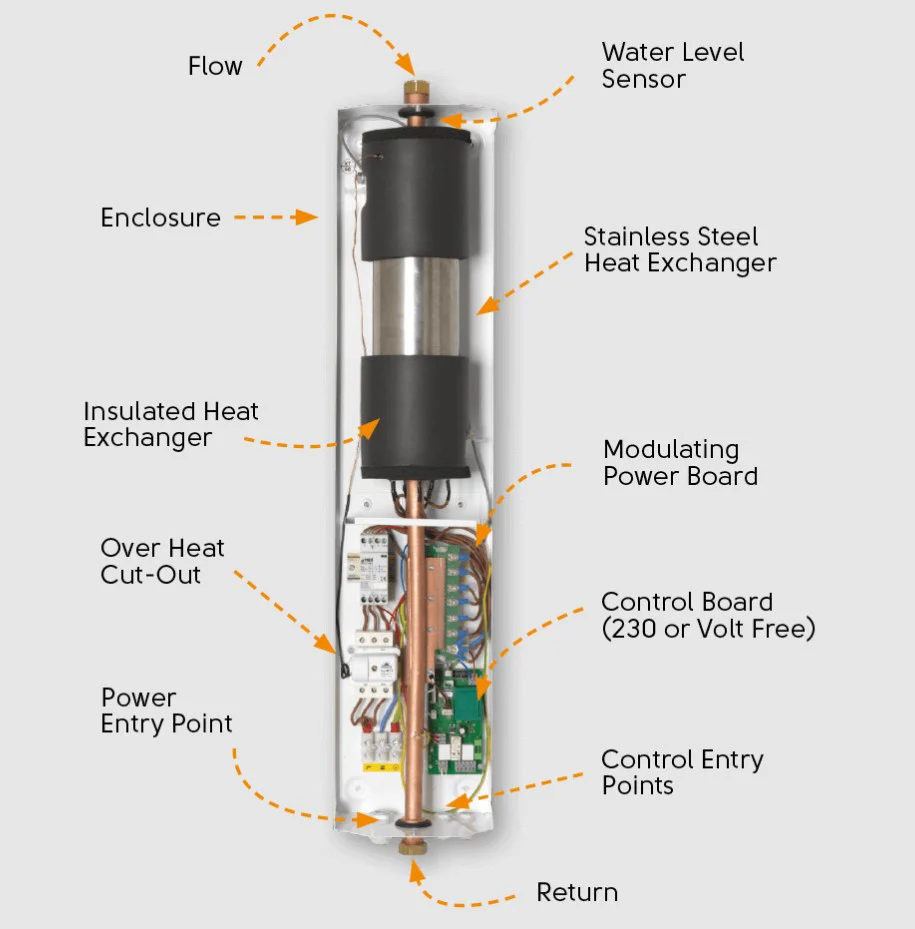 Flow

Water Level Sensor

Enclosure

Stainless Steel Heat Exchanger

Insulated Heat Exchanger

Modulating Power Board

Over Heat Cut-Out

Control Board (230 or Volt Free)

Power Entry Point

Control Entry Points

Return